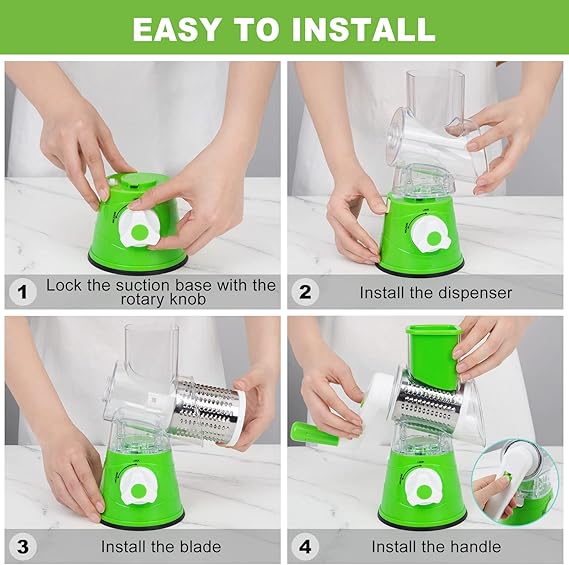 EASY TO INSTALL

1 Lock the suction base with the rotary knob

2 Install the dispenser

3 Install the blade

4 Install the handle