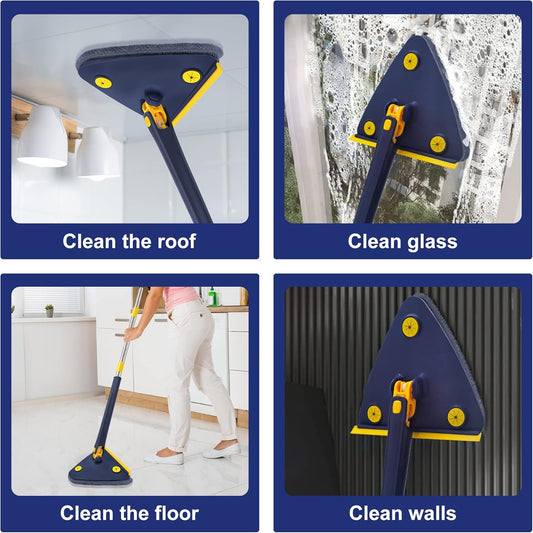 Clean the roof

Clean glass

Clean the floor

Clean walls