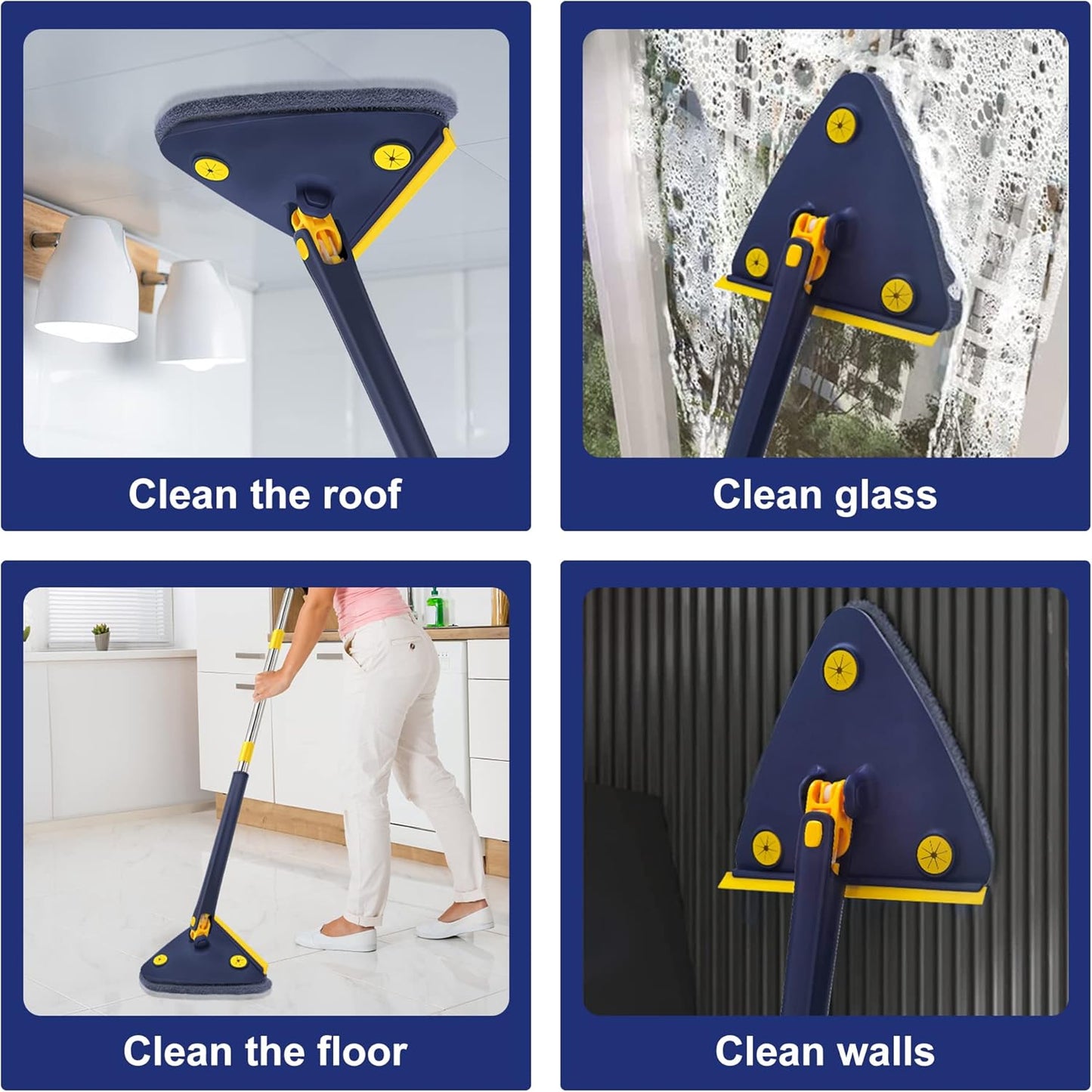 Clean the roof

Clean glass

Clean the floor

Clean walls